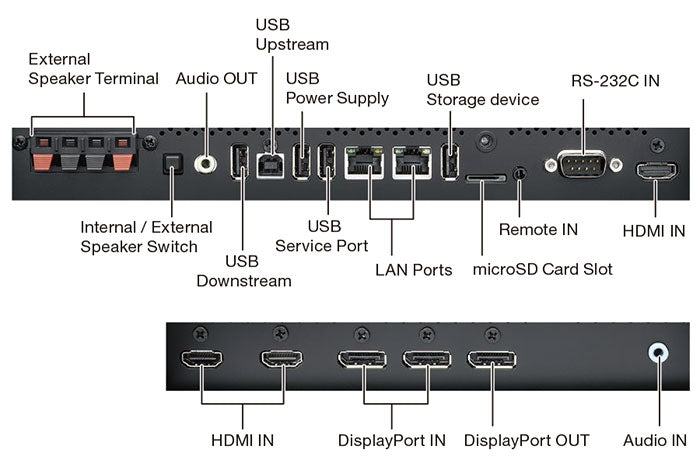 External Speaker Terminal

Audio OUT

USB Upstream

USB Power Supply

USB Storage device

RS-232C IN

Internal / External Speaker Switch

USB Downstream

USB Service Port

LAN Ports

microSD Card Slot

Remote IN

HDMI IN

HDMI IN

DisplayPort IN

DisplayPort OUT

Audio IN